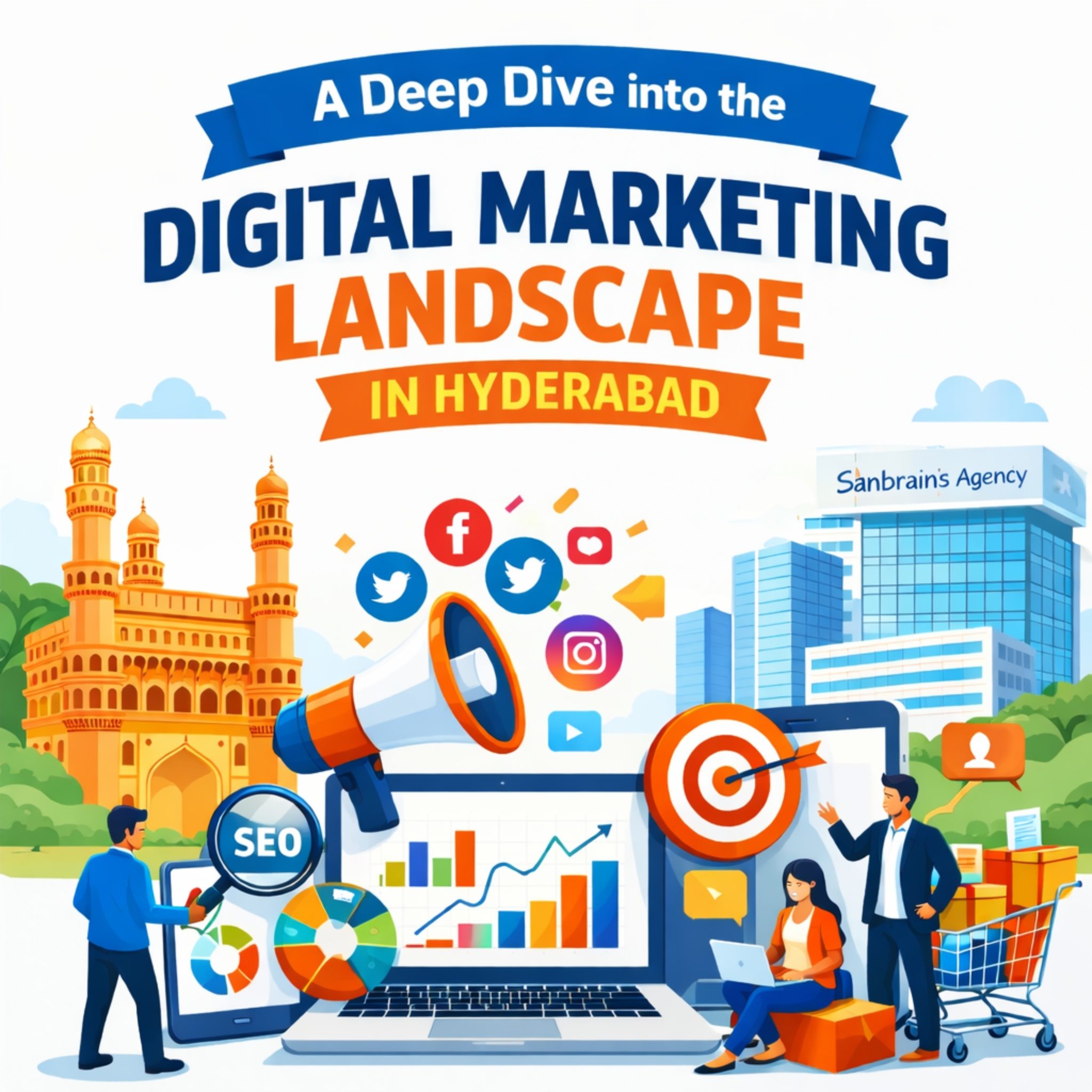 A Deep Dive into the

DIGITAL MARKETING LANDSCAPE

IN HYDERABAD

Sanbrain's Agency

SEO