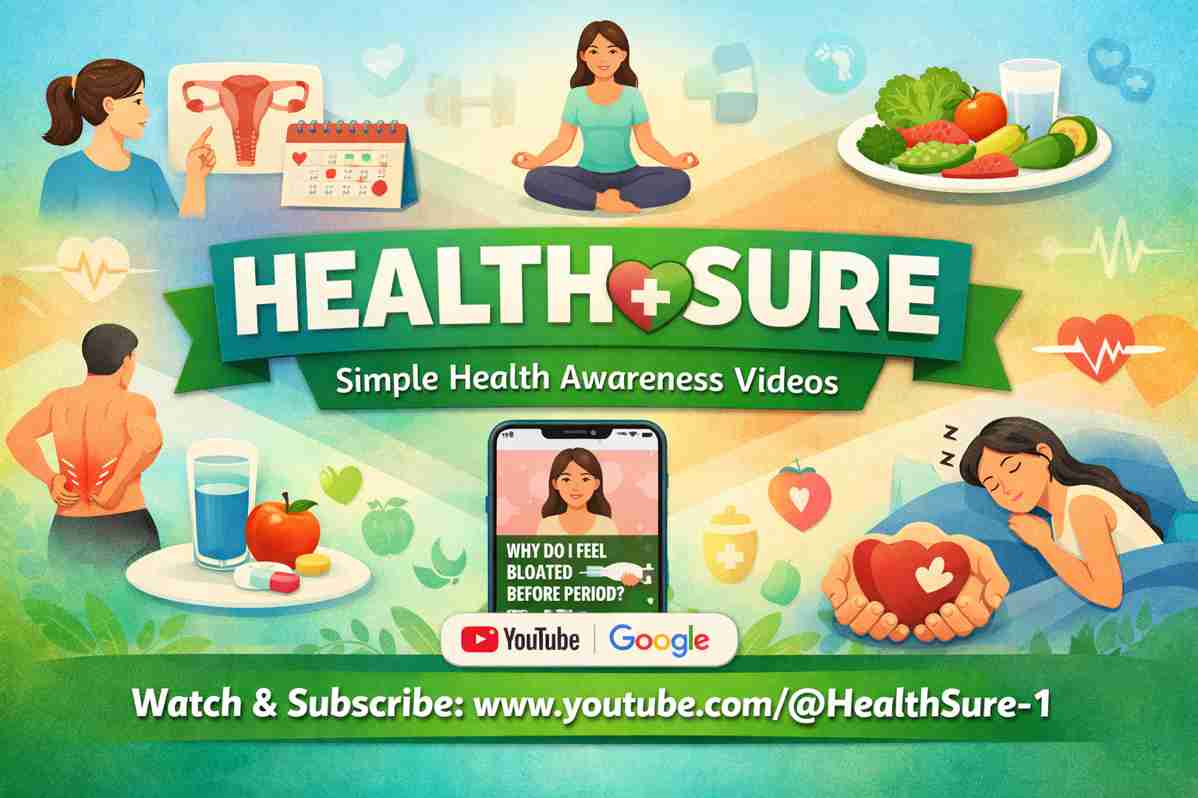 HEALTH SURE

Simple Health Awareness Videos

WHY DO I FEEL BLOATED BEFORE PERIOD?

YouTube | Google

Watch & Subscribe: www.youtube.com/@HealthSure-1